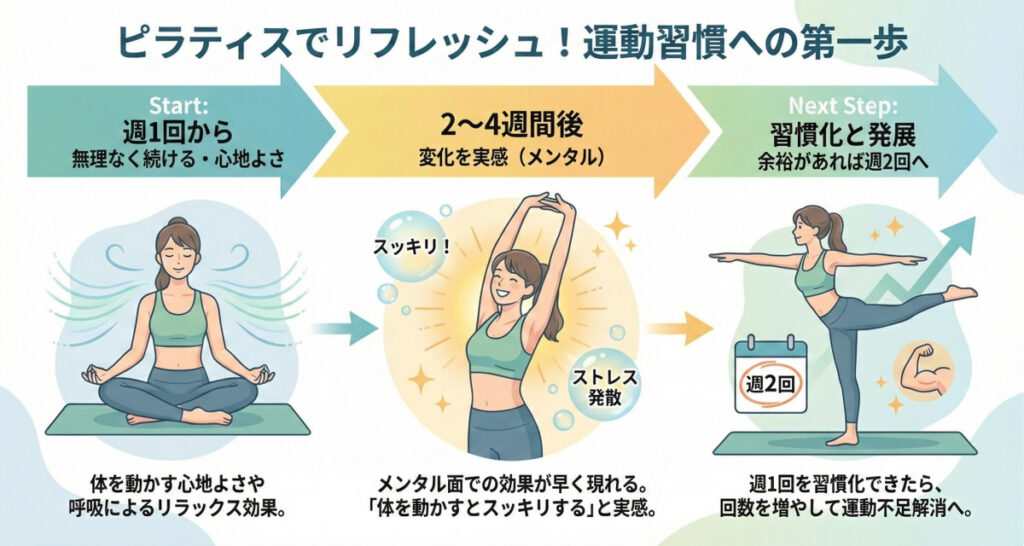 ピラティスでリフレッシュ！運動習慣への第一歩

Start:
週1回から
無理なく続ける・心地よさ

2〜4週間後
変化を実感（メンタル）

Next Step:
習慣化と発展
余裕があれば週2回へ

スッキリ！

ストレス発散

週2回

体を動かす心地よさや呼吸によるリラックス効果。

メンタル面での効果が早く現れる。「体を動かすとスッキリする」と実感。

週1回を習慣化できたら、回数を増やして運動不足解消へ。